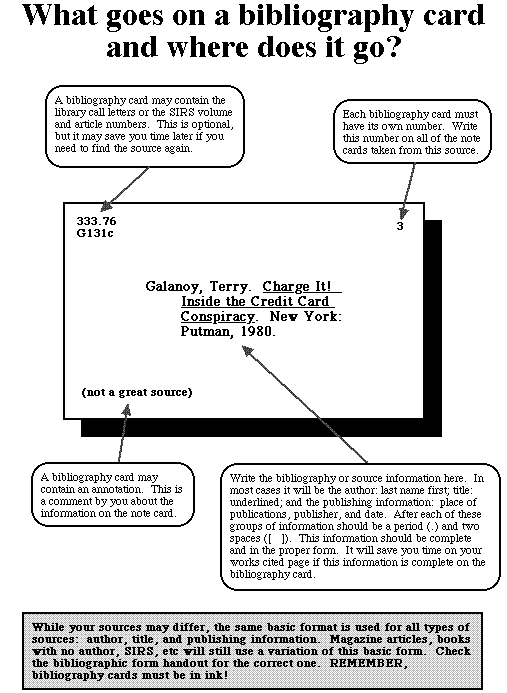 What goes on a bibliography card and where does it go?

A bibliography card may contain the library call letters or the SIRS volume and article numbers. This is optional, but it may save you time later if you need to find the source again.

Each bibliography card must have its own number. Write this number on all of the note cards taken from this source.

333.76
G131c

3

Galanoy, Terry. Charge It! Inside the Credit Card Conspiracy. New York: Putman, 1980.

(not a great source)

A bibliography card may contain an annotation. This is a comment by you about the information on the note card.

Write the bibliography or source information here. In most cases it will be the author: last name first; title: underlined; and the publishing information: place of publications, publisher, and date. After each of these groups of information should be a period (.) and two spaces ([ ]). This information should be complete and in the proper form. It will save you time on your works cited page if this information is complete on the bibliography card.

While your sources may differ, the same basic format is used for all types of sources: author, title, and publishing information. Magazine articles, books with no author, SIRS, etc will still use a variation of this basic form. Check the bibliographic form handout for the correct one. REMEMBER, bibliography cards must be in ink!